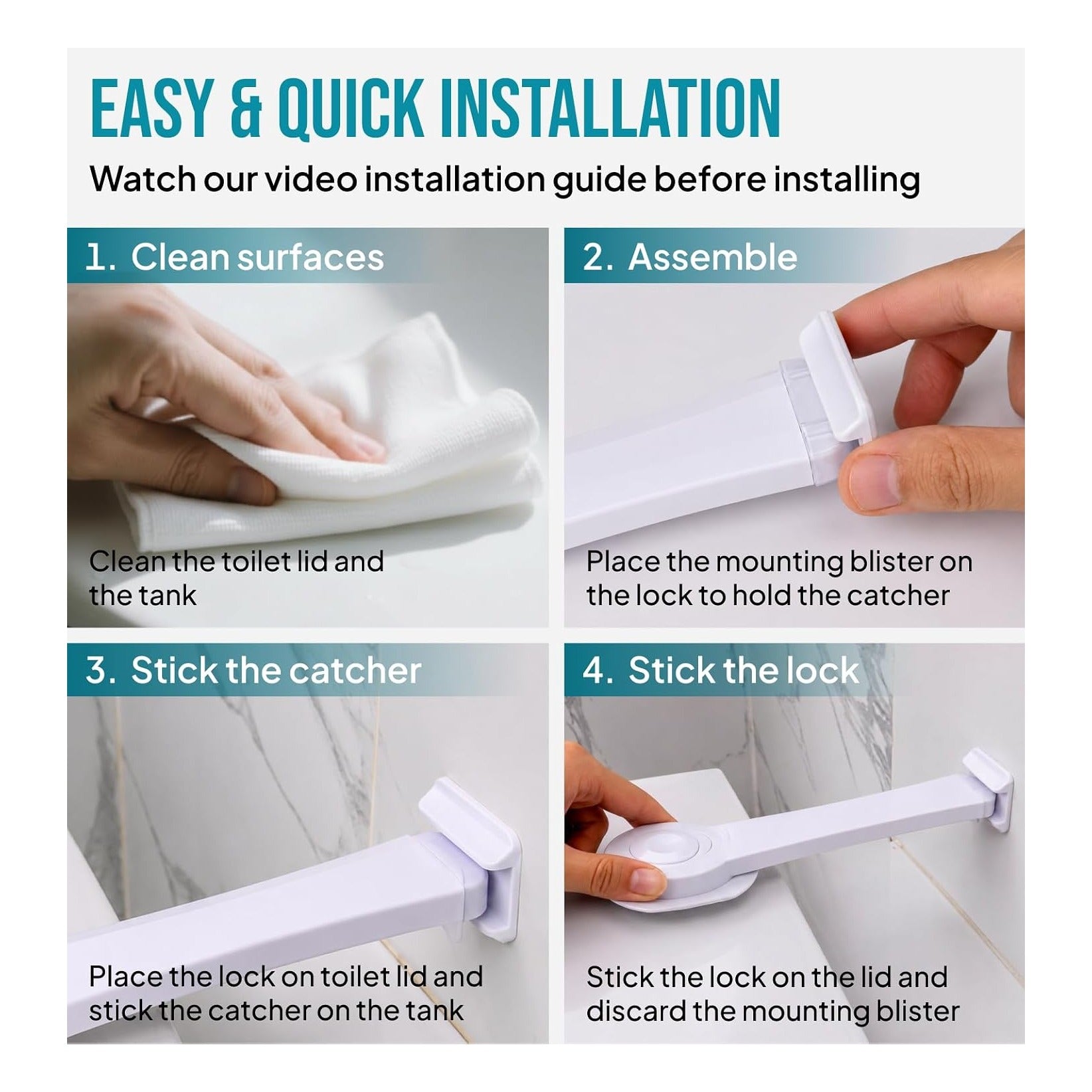 EASY & QUICK INSTALLATION

Watch our video installation guide before installing

1. Clean surfaces

Clean the toilet lid and the tank

2. Assemble

Place the mounting blister on the lock to hold the catcher

3. Stick the catcher

Place the lock on toilet lid and stick the catcher on the tank

4. Stick the lock

Stick the lock on the lid and discard the mounting blister