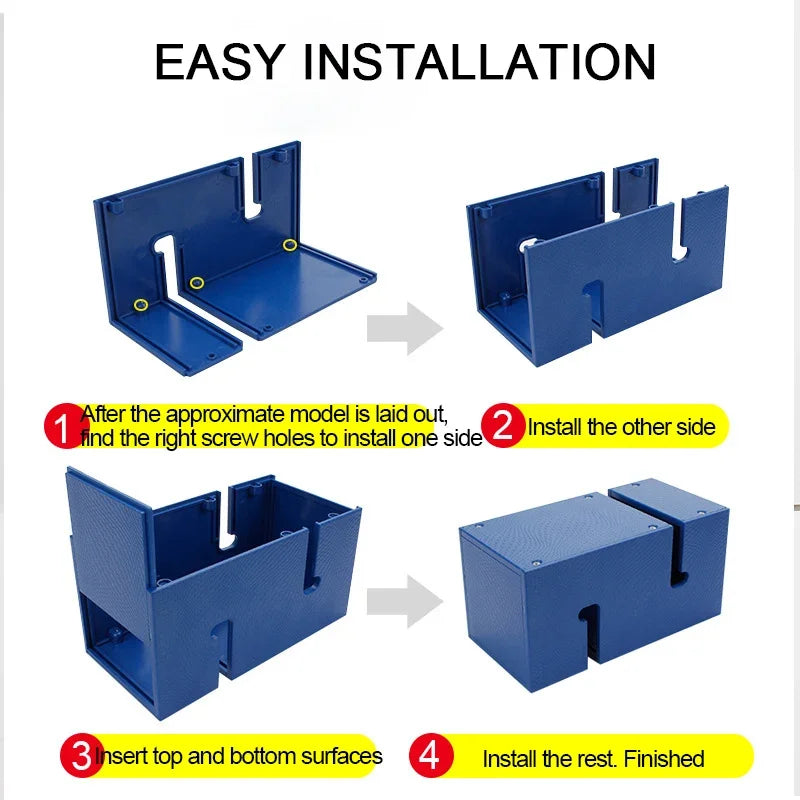 EASY INSTALLATION

1 After the approximate model is laid out, find the right screw holes to install one side

2 Install the other side

3 Insert top and bottom surfaces

4 Install the rest. Finished