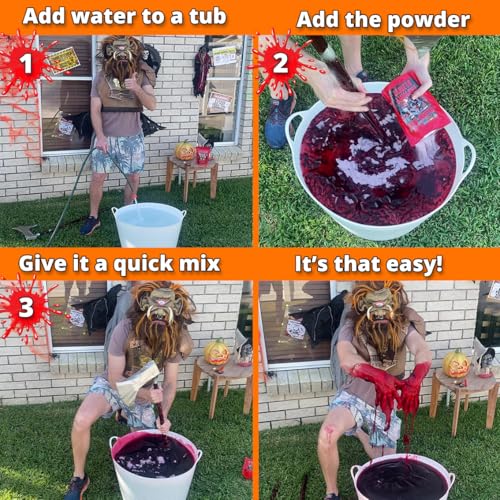 Add water to a tub

1

Add the powder

2

Give it a quick mix

3

It's that easy!